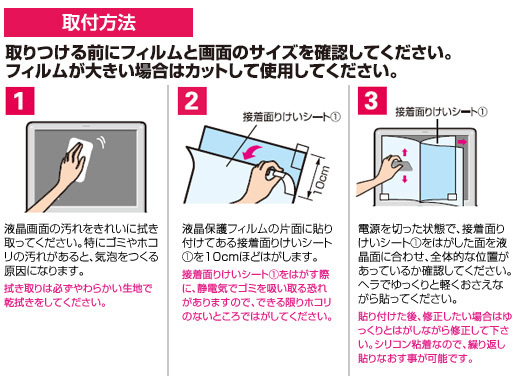 取付方法

取りつける前にフィルムと画面のサイズを確認してください。
フィルムが大きい場合はカットして使用してください。

1

液晶画面の汚れをきれいに拭き取ってください。特にゴミやホコリの汚れがあると、気泡をつくる原因になります。

拭き取りは必ずやわらかい生地で乾拭きをしてください。

2

接着面りけいシート①

10cm

液晶保護フィルムの片面に貼り付けてある接着面りけいシート①を10cmほどはがします。

接着面りけいシート①をはがす際に、静電気でゴミを吸い取る恐れがありますので、できる限りホコリのないところではがしてください。

3

接着面りけいシート①

電源を切った状態で、接着面りけいシート①をはがした面を液晶面に合わせ、全体的な位置があっているか確認してください。ヘラでゆっくりと軽くおさえながら貼ってください。

貼り付けた後、修正したい場合はゆっくりとはがしながら修正して下さい。シリコン粘着なので、繰り返し貼りなおす事が可能です。