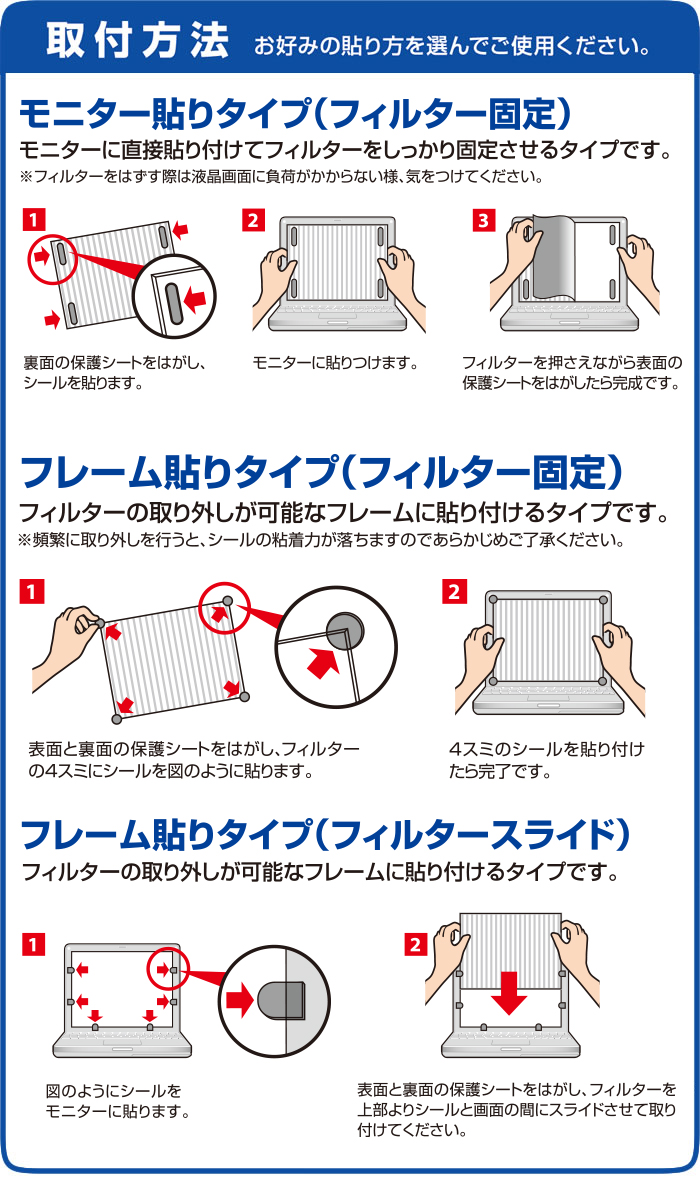 取付方法 お好みの貼り方を選んでご使用ください。

モニター貼りタイプ（フィルター固定）

モニターに直接貼り付けてフィルターをしっかり固定させるタイプです。

※フィルターをはずす際は液晶画面に負荷がかからない様、気をつけてください。

1

裏面の保護シートをはがし、シールを貼ります。

2

モニターに貼りつけます。

3

フィルターを押さえながら表面の保護シートをはがしたら完成です。

フレーム貼りタイプ（フィルター固定）

フィルターの取り外しが可能なフレームに貼り付けるタイプです。

※頻繁に取り外しを行うと、シールの粘着力が落ちますのであらかじめご了承ください。

1

表面と裏面の保護シートをはがし、フィルターの4スミにシールを図のように貼ります。

2

4スミのシールを貼り付けたら完了です。

フレーム貼りタイプ（フィルタースライド）

フィルターの取り外しが可能なフレームに貼り付けるタイプです。

1

図のようにシールをモニターに貼ります。

2

表面と裏面の保護シートをはがし、フィルターを上部よりシールと画面の間にスライドさせて取り付けてください。