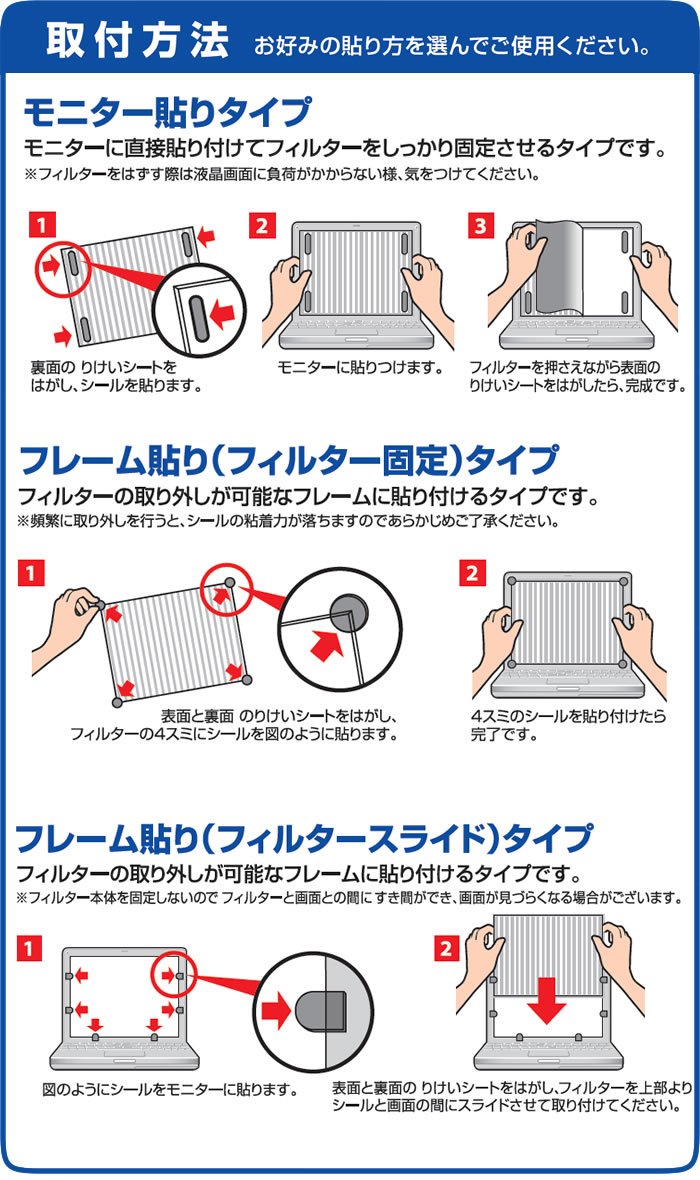 取付方法 お好みの貼り方を選んでご使用ください。

モニター貼りタイプ

モニターに直接貼り付けてフィルターをしっかり固定させるタイプです。

※フィルターをはずす際は液晶画面に負荷がかからない様、気をつけてください。

1

裏面の りけいシートをはがし、シールを貼ります。

2

モニターに貼りつけます。

3

フィルターを押さえながら表面のりけいシートをはがしたら、完成です。

フレーム貼り(フィルター固定)タイプ

フィルターの取り外しが可能なフレームに貼り付けるタイプです。

※頻繁に取り外しを行うと、シールの粘着力が落ちますのであらかじめご了承ください。

1

表面と裏面 のりけいシートをはがし、フィルターの4スミにシールを図のように貼ります。

2

4スミのシールを貼り付けたら完了です。

フレーム貼り(フィルタースライド)タイプ

フィルターの取り外しが可能なフレームに貼り付けるタイプです。

※フィルター本体を固定しないので フィルターと画面との間にすき間ができ、画面が見づらくなる場合がございます。

1

図のようにシールをモニターに貼ります。

2

表面と裏面の りけいシートをはがし、フィルターを上部よりシールと画面の間にスライドさせて取り付けてください。