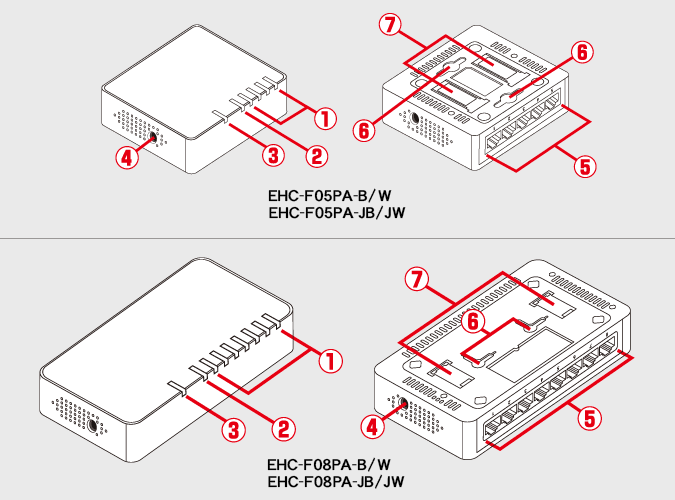 7
6
1
6
4
3
2
5

EHC-F05PA-B/W
EHC-F05PA-JB/JW

7
6
1
3
2
4
5

EHC-F08PA-B/W
EHC-F08PA-JB/JW