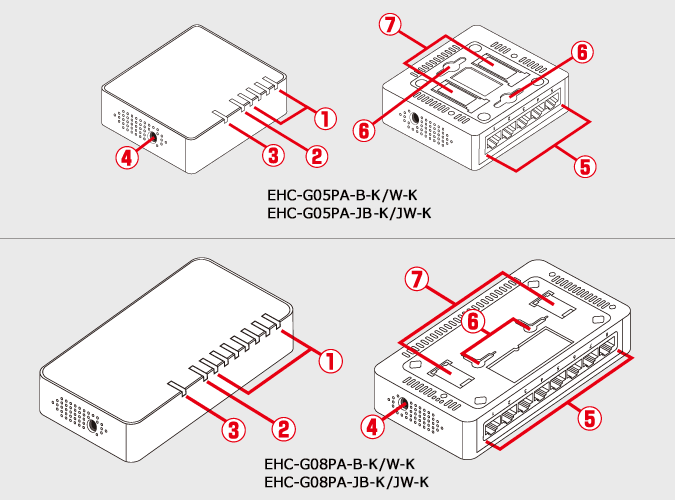 7
6
1
6
4
3
2
5
EHC-G05PA-B-K/W-K
EHC-G05PA-JB-K/JW-K

7
6
1
3
2
4
5
EHC-G08PA-B-K/W-K
EHC-G08PA-JB-K/JW-K