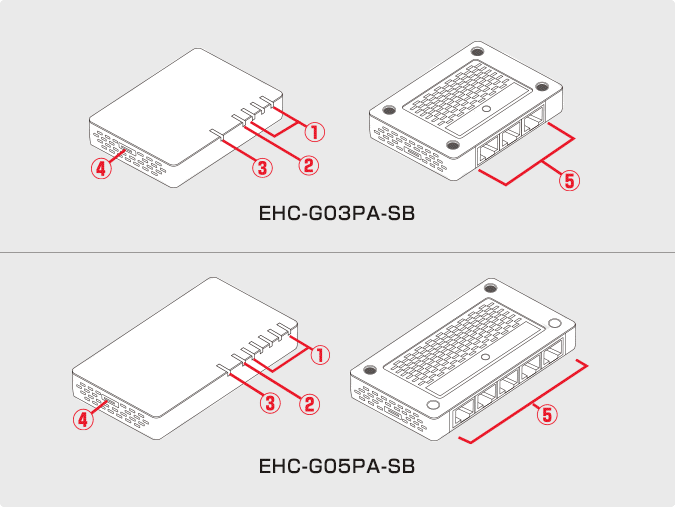 ①
②
③
④
⑤
EHC-G03PA-SB

①
②
③
④
⑤
EHC-G05PA-SB