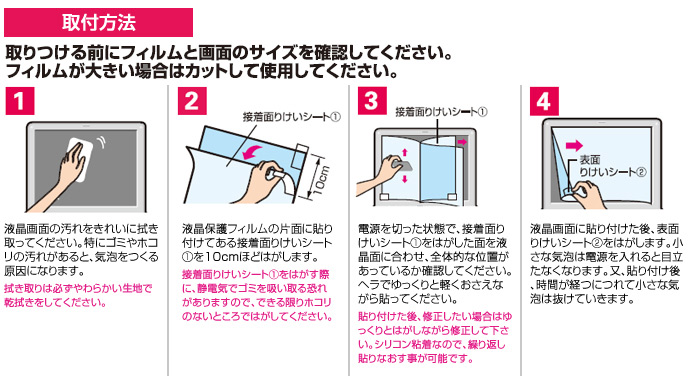 取付方法

取りつける前にフィルムと画面のサイズを確認してください。
フィルムが大きい場合はカットして使用してください。

1

液晶画面の汚れをきれいに拭き取ってください。特にゴミやホコリの汚れがあると、気泡をつくる原因になります。

拭き取りは必ずやわらかい生地で乾拭きをしてください。

2

接着面りけいシート①

10cm

液晶保護フィルムの片面に貼り付けてある接着面りけいシート①を10cmほどはがします。

接着面りけいシート①をはがす際に、静電気でゴミを吸い取る恐れがありますので、できる限りホコリのないところではがしてください。

3

接着面りけいシート①

電源を切った状態で、接着面りけいシート①をはがした面を液晶面に合わせ、全体的な位置があっているか確認してください。ヘラでゆっくりと軽くおさえながら貼ってください。

貼り付けた後、修正したい場合はゆっくりとはがしながら修正して下さい。シリコン粘着なので、繰り返し貼りなおす事が可能です。

4

表面りけいシート②

液晶画面に貼り付けた後、表面りけいシート②をはがします。小さな気泡は電源を入れると目立たなくなります。又、貼り付け後、時間が経つにつれて小さな気泡は抜けていきます。