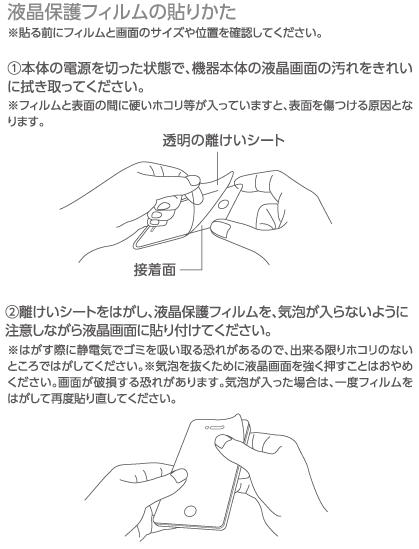 液晶保護フィルムの貼りかた
※貼る前にフィルムと画面のサイズや位置を確認してください。

①本体の電源を切った状態で、機器本体の液晶画面の汚れをきれいに拭き取ってください。
※フィルムと表面の間に硬いホコリ等が入っていますと、表面を傷つける原因となります。

透明の離けいシート

接着面

②離けいシートをはがし、液晶保護フィルムを、気泡が入らないように注意しながら液晶画面に貼り付けてください。
※はがす際に静電気でゴミを吸い取る恐れがあるので、出来る限りホコリのないところではがしてください。※気泡を抜くために液晶画面を強く押すことはおやめください。画面が破損する恐れがあります。気泡が入った場合は、一度フィルムをはがして再度貼り直してください。