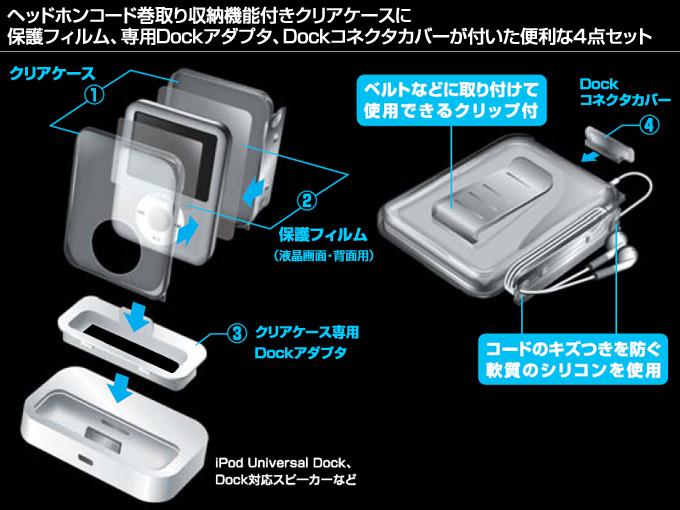 ヘッドホンコード巻取り収納機能付きクリアケースに
保護フィルム、専用Dockアダプタ、Dockコネクタカバーが付いた便利な4点セット

クリアケース
①

②
保護フィルム
(液晶画面・背面用)

③
クリアケース専用
Dockアダプタ

iPod Universal Dock、
Dock対応スピーカーなど

ベルトなどに取り付けて
使用できるクリップ付

Dock
コネクタカバー
④

コードのキズつきを防ぐ
軟質のシリコンを使用