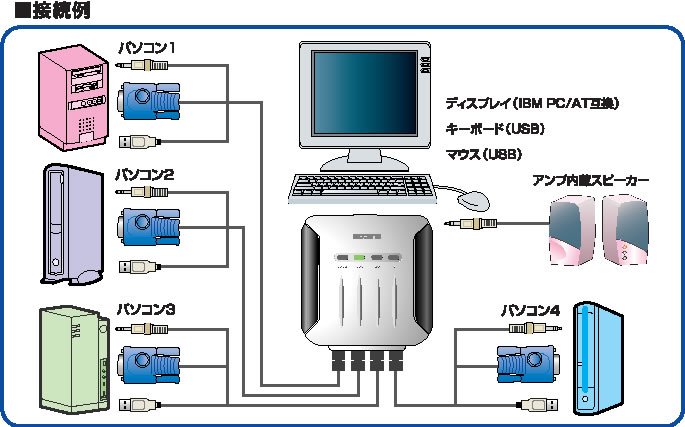 ■接続例

パソコン1

パソコン2

パソコン3

ディスプレイ(IBM PC/AT互換)

キーボード(USB)

マウス(USB)

アンプ内蔵スピーカー

パソコン4