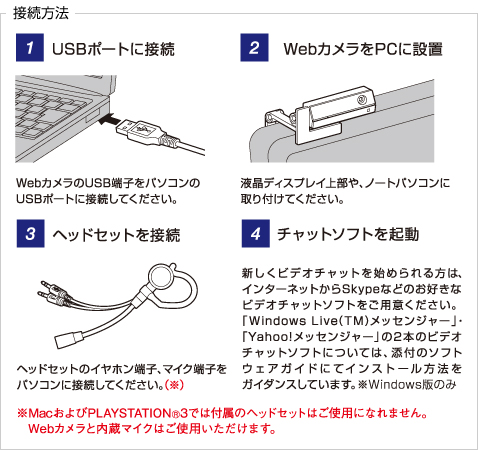 接続方法

1 USBポートに接続

WebカメラのUSB端子をパソコンのUSBポートに接続してください。

2 WebカメラをPCに設置

液晶ディスプレイ上部や、ノートパソコンに取り付けてください。

3 ヘッドセットを接続

ヘッドセットのイヤホン端子、マイク端子をパソコンに接続してください。(※)

4 チャットソフトを起動

新しくビデオチャットを始められる方は、インターネットからSkypeなどのお好きなビデオチャットソフトをご用意ください。「Windows Live(TM)メッセンジャー」・「Yahoo!メッセンジャー」の2本のビデオチャットソフトについては、添付のソフトウェアガイドにてインストール方法をガイダンスしています。※Windows版のみ

※MacおよびPLAYSTATION®3では付属のヘッドセットはご使用になれません。
Webカメラと内蔵マイクはご使用いただけます。