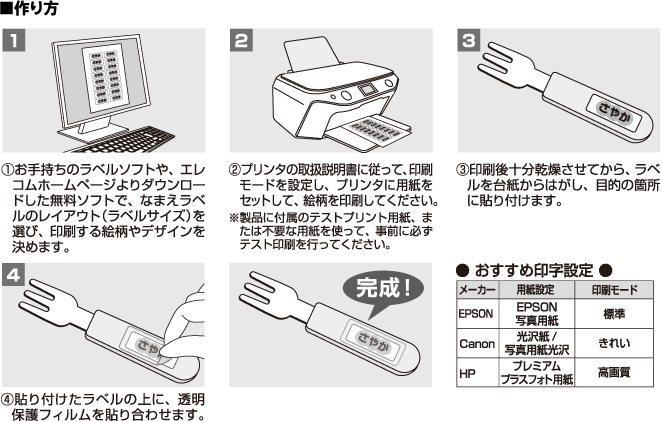 ■作り方

1

①お手持ちのラベルソフトや、エレコムホームページよりダウンロードした無料ソフトで、なまえラベルのレイアウト（ラベルサイズ）を選び、印刷する絵柄やデザインを決めます。

2

②プリンタの取扱説明書に従って、印刷モードを設定し、プリンタに用紙をセットして、絵柄を印刷してください。
※製品に付属のテストプリント用紙、または不要な用紙を使って、事前に必ずテスト印刷を行ってください。

3

さやか

③印刷後十分乾燥させてから、ラベルを台紙からはがし、目的の箇所に貼り付けます。

4

さやか

④貼り付けたラベルの上に、透明保護フィルムを貼り合わせます。

完成！

さやか

● おすすめ印字設定 ●

| メーカー | 用紙設定 | 印刷モード |
|---|---|---|
| EPSON | EPSON 写真用紙 | 標準 |
| Canon | 光沢紙 / 写真用紙光沢 | きれい |
| HP | プレミアム プラスフォト用紙 | 高画質 |